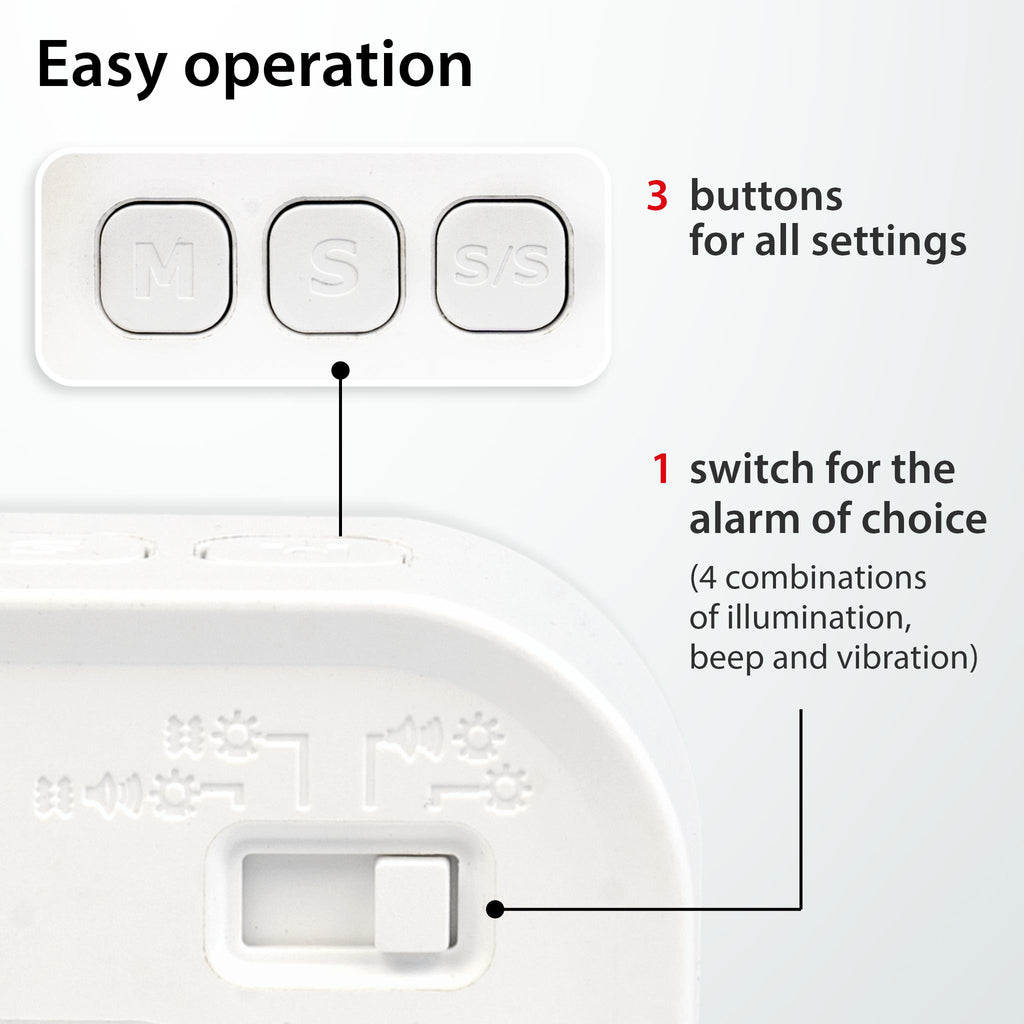 Easy operation

M S S/S

3 buttons for all settings

1 switch for the alarm of choice

(4 combinations of illumination, beep and vibration)