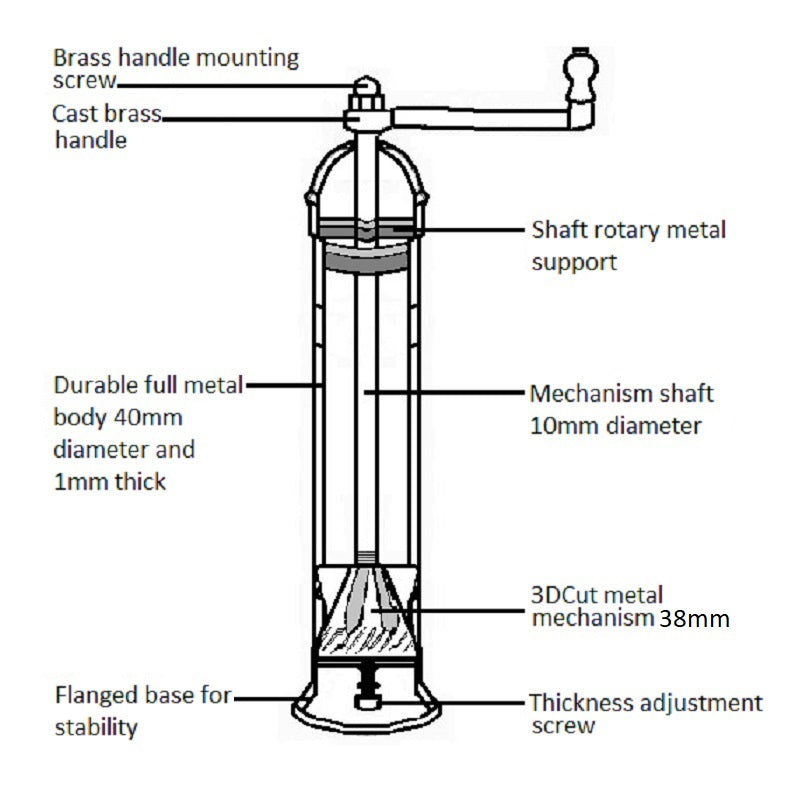 Brass handle mounting screw

Cast brass handle

Shaft rotary metal support

Durable full metal body 40mm diameter and 1mm thick

Mechanism shaft 10mm diameter

3DCut metal mechanism 38mm

Flanged base for stability

Thickness adjustment screw