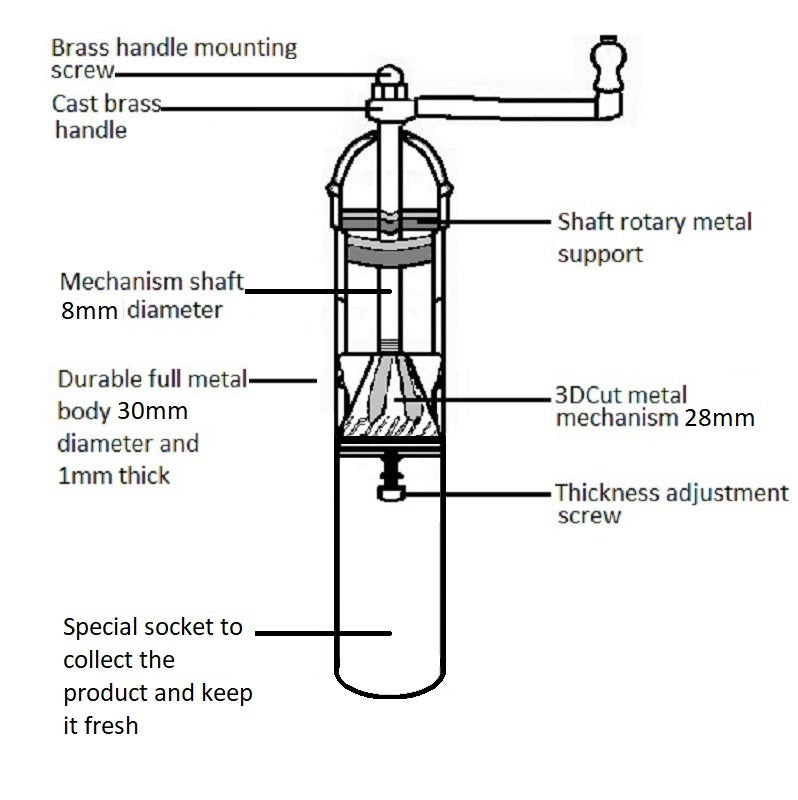 Brass handle mounting screw

Cast brass handle

Shaft rotary metal support

Mechanism shaft 8mm diameter

Durable full metal body 30mm diameter and 1mm thick

3DCut metal mechanism 28mm

Thickness adjustment screw

Special socket to collect the product and keep it fresh