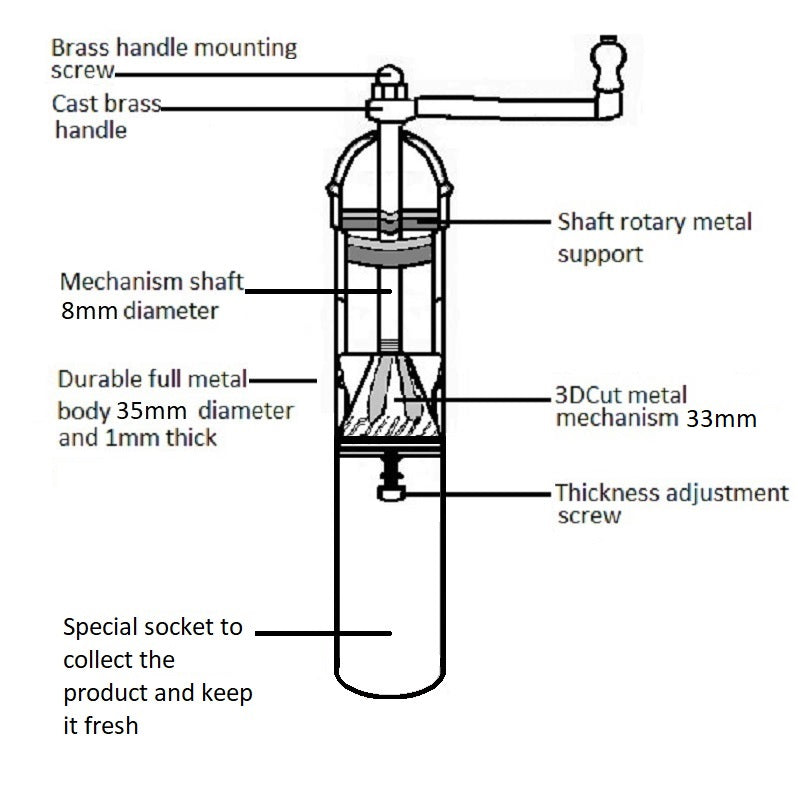 Brass handle mounting screw

Cast brass handle

Shaft rotary metal support

Mechanism shaft 8mm diameter

Durable full metal body 35mm diameter and 1mm thick

3DCut metal mechanism 33mm

Thickness adjustment screw

Special socket to collect the product and keep it fresh